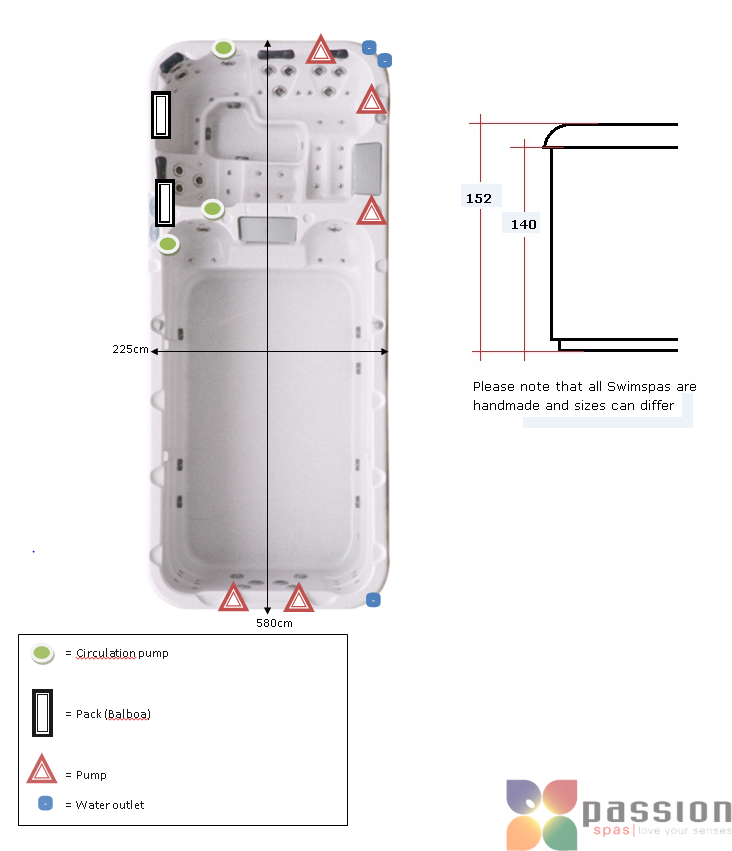 225cm

580cm

152

140

Please note that all Swimspas are handmade and sizes can differ

= Circulation pump

= Pack (Balboa)

= Pump

= Water outlet

passion spas | love your senses